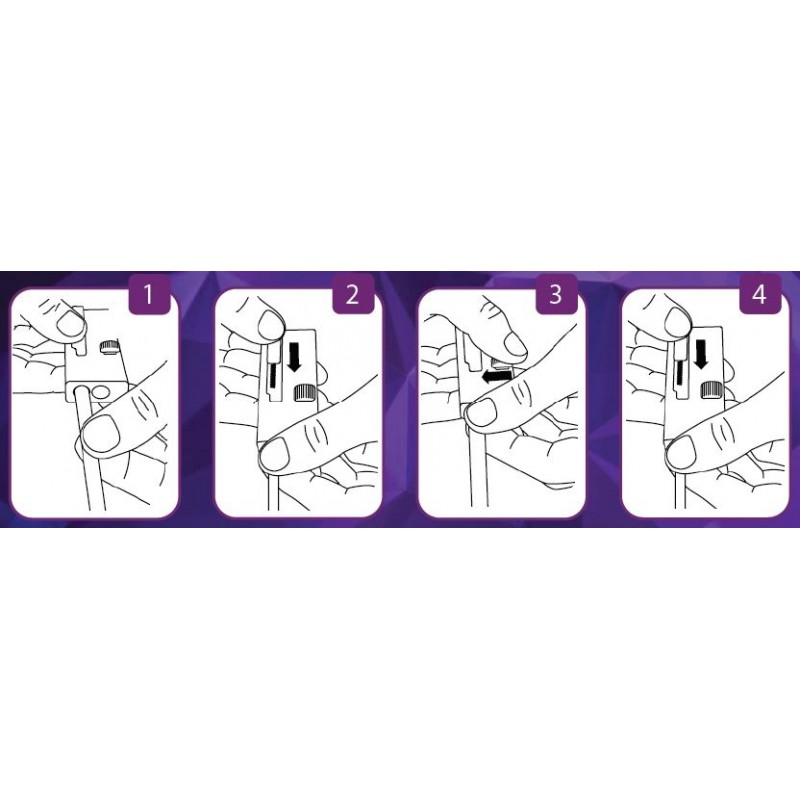 1

2

3

4